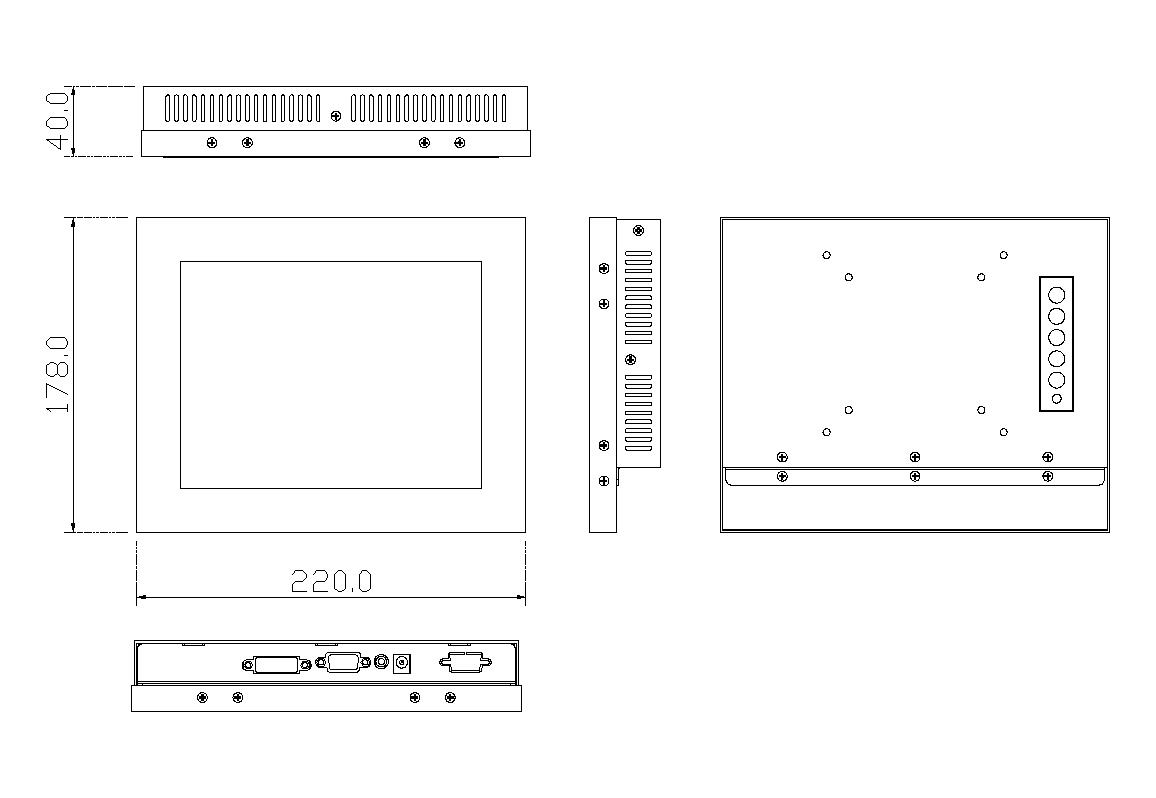 40.0

178.0

220.0